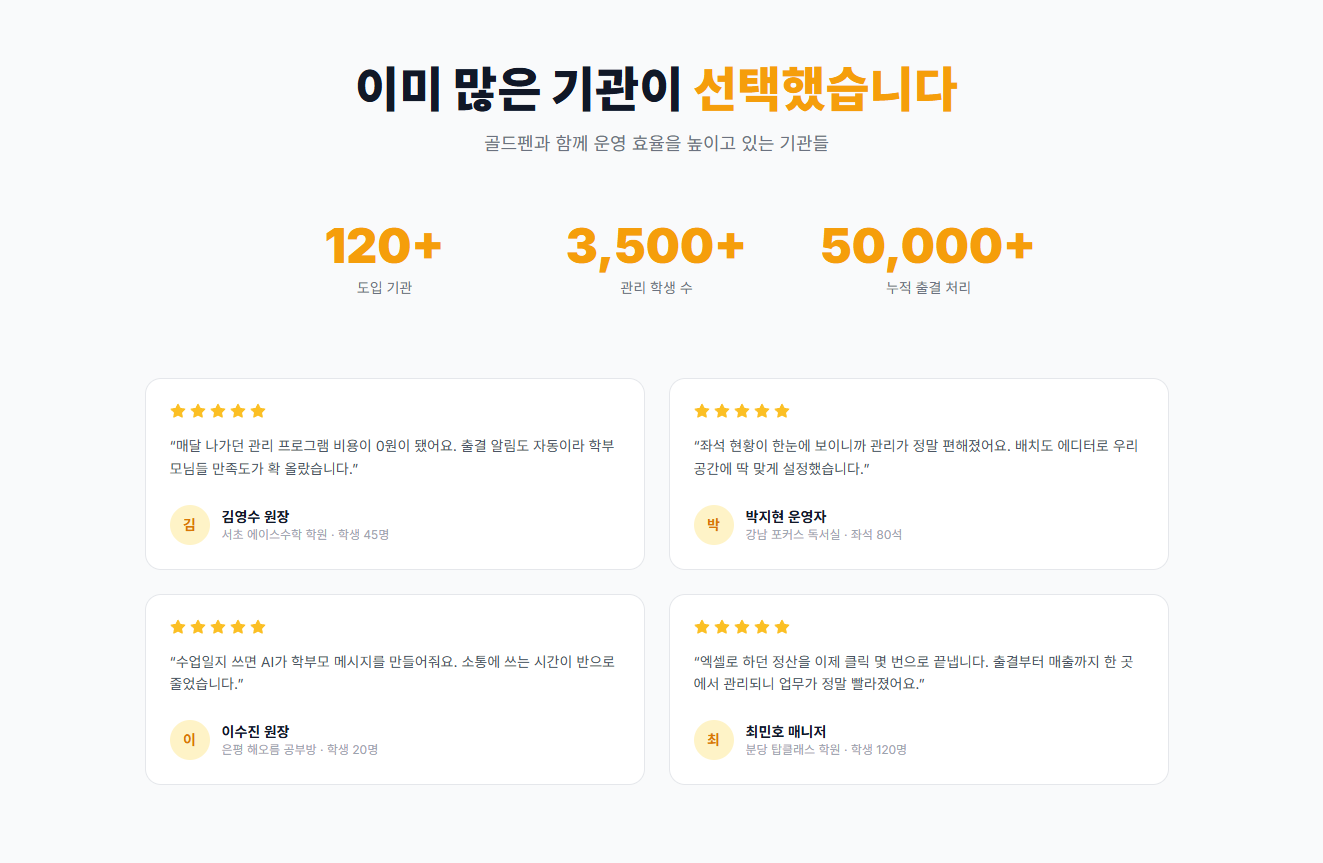 이미 많은 기관이 선택했습니다

골드펜과 함께 운영 효율을 높이고 있는 기관들

120+
도입 기관

3,500+
관리 학생 수

50,000+
누적 출결 처리

★★★★★

"매달 나가던 관리 프로그램 비용이 0원이 됐어요. 출결 알림도 자동이라 학부모님들 만족도가 확 올랐습니다."

김
김영수 원장
서초 에이스수학 학원 · 학생 45명

★★★★★

"좌석 현황이 한눈에 보이니까 관리가 정말 편해졌어요. 배치도 에디터로 우리 공간에 딱 맞게 설정했습니다."

박
박지현 운영자
강남 포커스 독서실 · 좌석 80석

★★★★★

"수업일지 쓰면 AI가 학부모 메시지를 만들어줘요. 소통에 쓰는 시간이 반으로 줄었습니다."

이
이수진 원장
은평 해오름 공부방 · 학생 20명

★★★★★

"엑셀로 하던 정산을 이제 클릭 몇 번으로 끝냅니다. 출결부터 매출까지 한 곳에서 관리되니 업무가 정말 빨라졌어요."

최
최민호 매니저
분당 탑클래스 학원 · 학생 120명